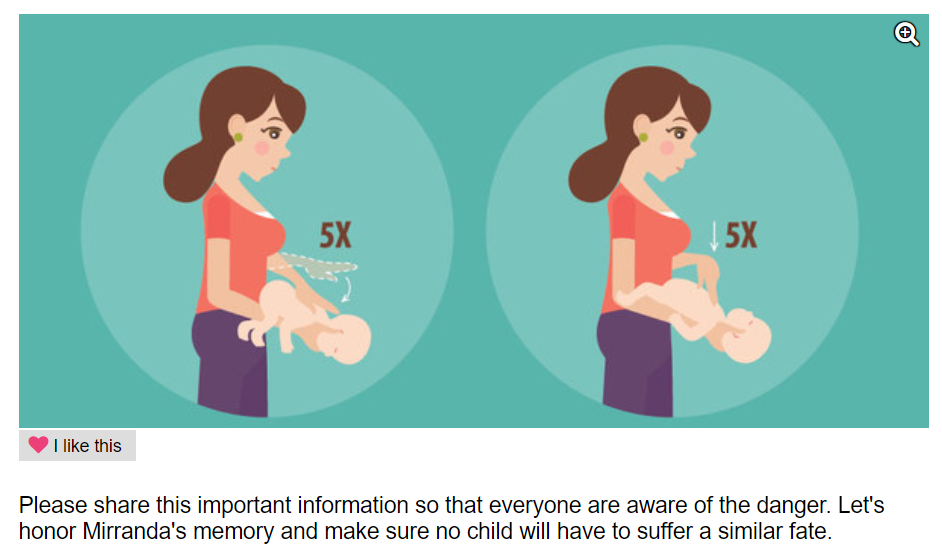 5X

5X

I like this

Please share this important information so that everyone are aware of the danger. Let's honor Mirranda's memory and make sure no child will have to suffer a similar fate.